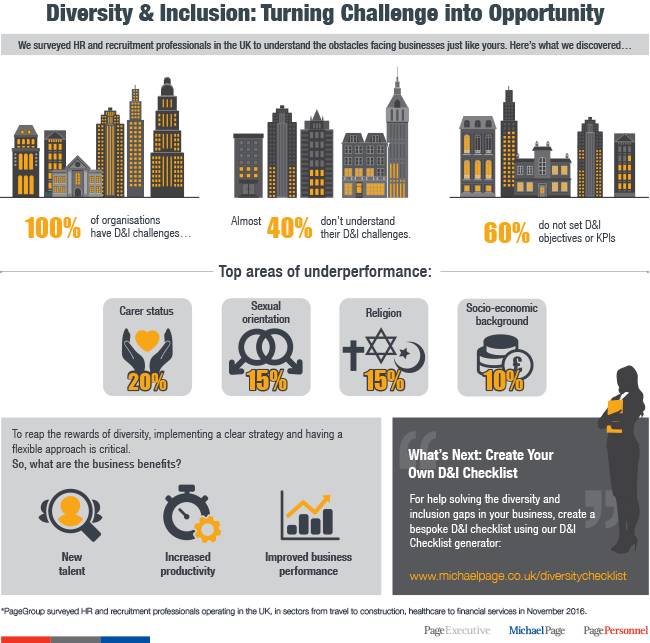 Diversity & Inclusion: Turning Challenge into Opportunity

We surveyed HR and recruitment professionals in the UK to understand the obstacles facing businesses just like yours. Here's what we discovered…

100% of organisations have D&I challenges…

Almost 40% don't understand their D&I challenges.

60% do not set D&I objectives or KPIs

Top areas of underperformance:

Carer status 20%

Sexual orientation 15%

Religion 15%

Socio-economic background 10%

To reap the rewards of diversity, implementing a clear strategy and having a flexible approach is critical.
So, what are the business benefits?

New talent

Increased productivity

Improved business performance

What's Next: Create Your Own D&I Checklist

For help solving the diversity and inclusion gaps in your business, create a bespoke D&I checklist using our D&I Checklist generator:

www.michaelpage.co.uk/diversitychecklist

*PageGroup surveyed HR and recruitment professionals operating in the UK, in sectors from travel to construction, healthcare to financial services in November 2016.

PageExecutive MichaelPage PagePersonnel